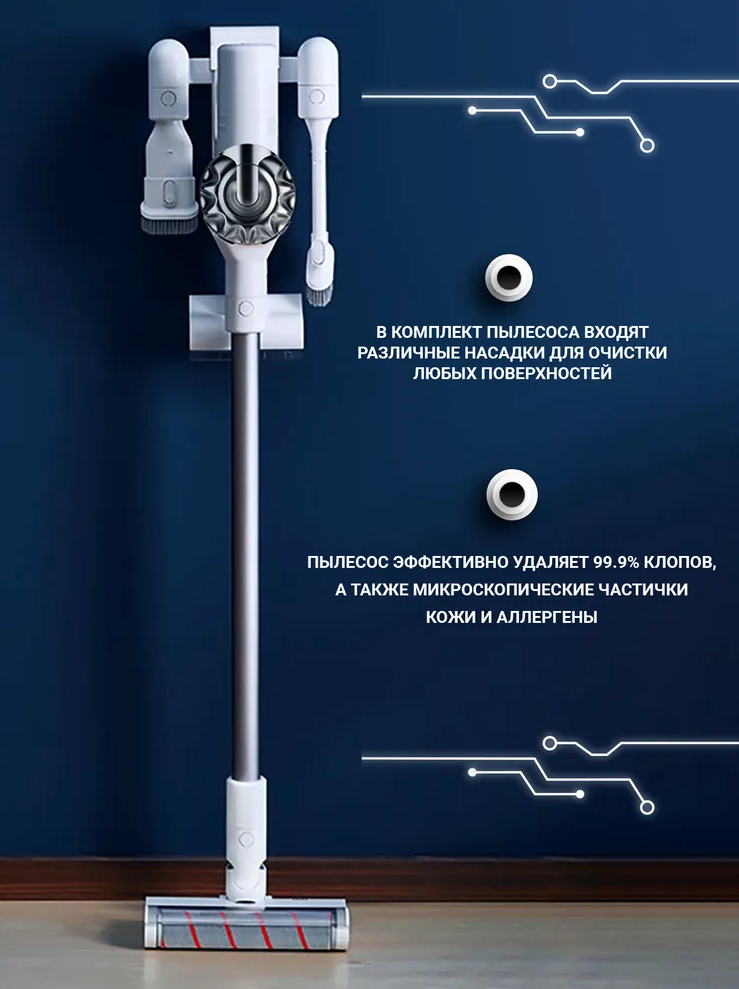 В КОМПЛЕКТ ПЫЛЕСОСА ВХОДЯТ РАЗЛИЧНЫЕ НАСАДКИ ДЛЯ ОЧИСТКИ ЛЮБЫХ ПОВЕРХНОСТЕЙ

ПЫЛЕСОС ЭФФЕКТИВНО УДАЛЯЕТ 99.9% КЛОПОВ, А ТАКЖЕ МИКРОСКОПИЧЕСКИЕ ЧАСТИЧКИ КОЖИ И АЛЛЕРГЕНЫ